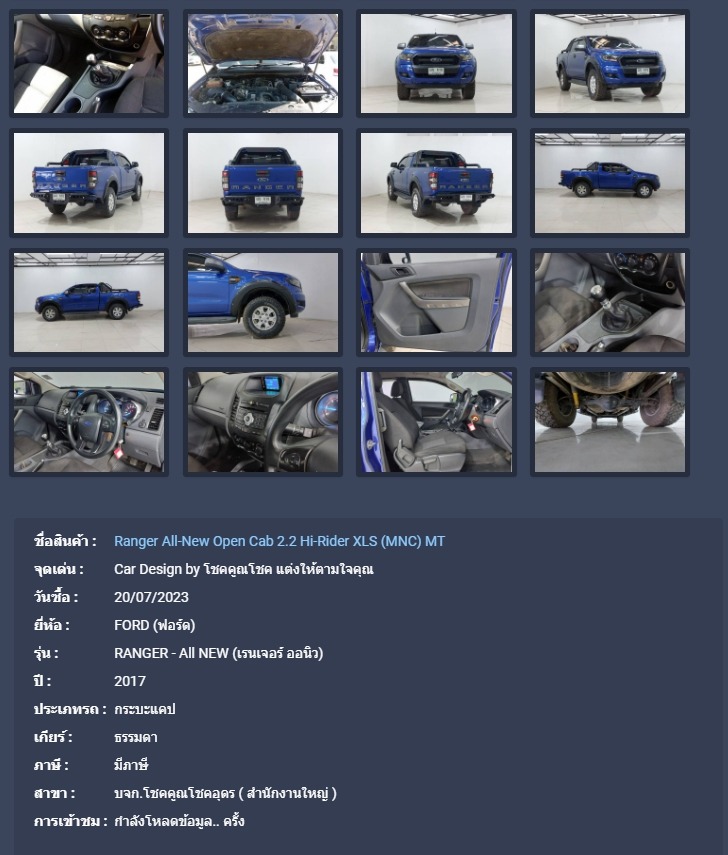 ชื่อสินค้า : Ranger All-New Open Cab 2.2 Hi-Rider XLS (MNC) MT
จุดเด่น : Car Design by โชคคูณโชค แต่งให้ตามใจคุณ
วันซื้อ : 20/07/2023
ยี่ห้อ : FORD (ฟอร์ด)
รุ่น : RANGER - All NEW (เรนเจอร์ ออนิว)
ปี : 2017
ประเภทรถ : กระบะแคป
เกียร์ : ธรรมดา
ภาษี : มีภาษี
สาขา : บจก.โชคคูณโชคอุดร ( สำนักงานใหญ่ )
การเข้าชม : กำลังโหลดข้อมูล.. ครั้ง